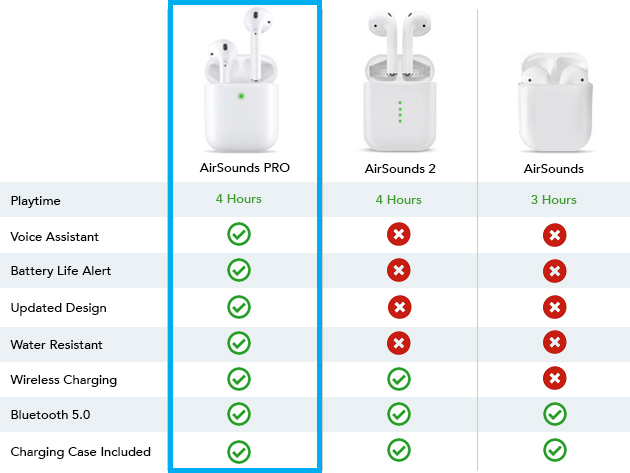 | | AirSounds PRO | AirSounds 2 | AirSounds |
|---|---|---|---|
| Playtime | 4 Hours | 4 Hours | 3 Hours |
| Voice Assistant | ✓ | ✗ | ✗ |
| Battery Life Alert | ✓ | ✗ | ✗ |
| Updated Design | ✓ | ✗ | ✗ |
| Water Resistant | ✓ | ✗ | ✗ |
| Wireless Charging | ✓ | ✓ | ✗ |
| Bluetooth 5.0 | ✓ | ✓ | ✓ |
| Charging Case Included | ✓ | ✓ | ✓ |